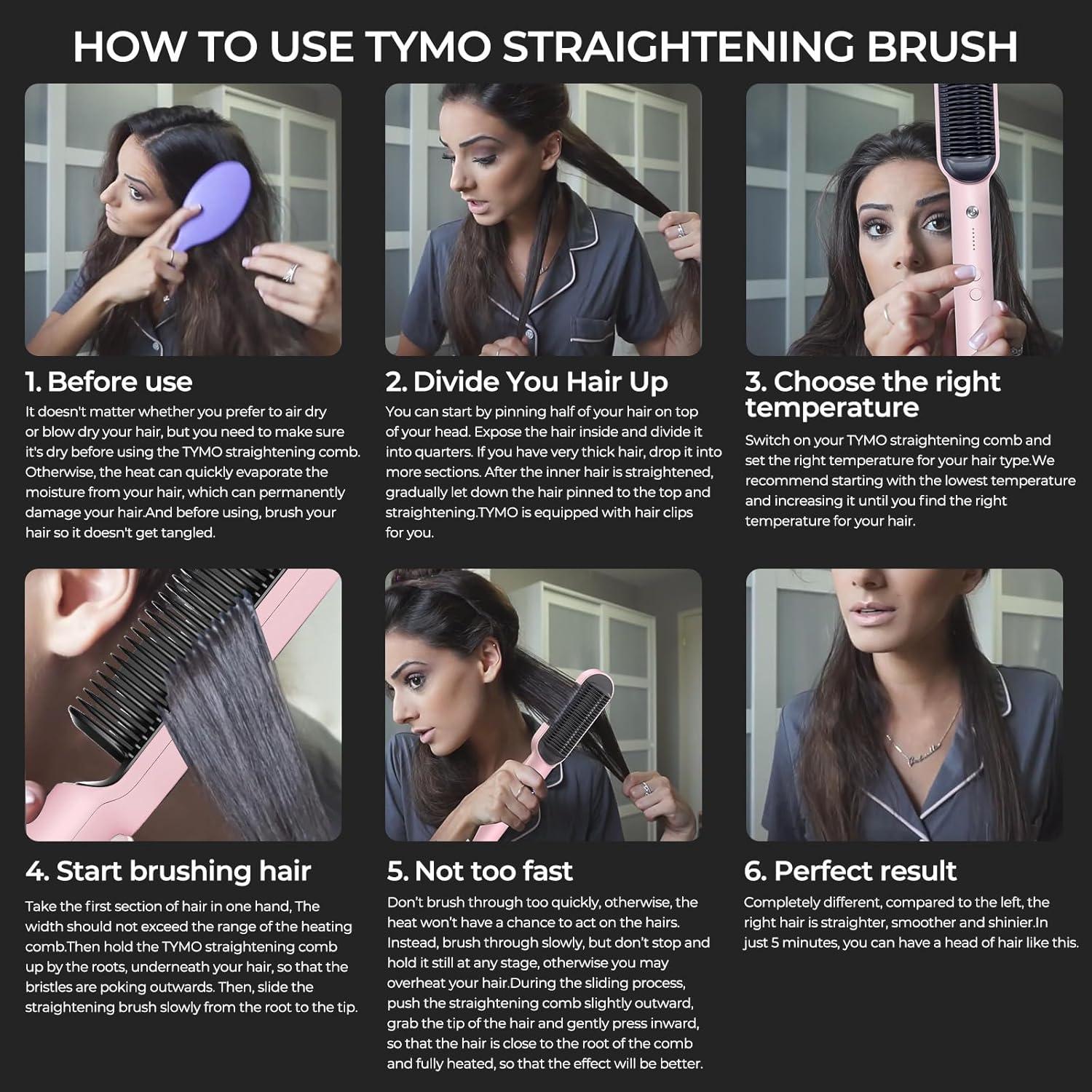 HOW TO USE TYMO STRAIGHTENING BRUSH

1. Before use

It doesn't matter whether you prefer to air dry or blow dry your hair, but you need to make sure it's dry before using the TYMO straightening comb. Otherwise, the heat can quickly evaporate the moisture from your hair, which can permanently damage your hair.And before using, brush your hair so it doesn't get tangled.

2. Divide You Hair Up

You can start by pinning half of your hair on top of your head. Expose the hair inside and divide it into quarters. If you have very thick hair, drop it into more sections. After the inner hair is straightened, gradually let down the hair pinned to the top and straightening.TYMO is equipped with hair clips for you.

3. Choose the right temperature

Switch on your TYMO straightening comb and set the right temperature for your hair type.We recommend starting with the lowest temperature and increasing it until you find the right temperature for your hair.

4. Start brushing hair

Take the first section of hair in one hand, The width should not exceed the range of the heating comb.Then hold the TYMO straightening comb up by the roots, underneath your hair, so that the bristles are poking outwards. Then, slide the straightening brush slowly from the root to the tip.

5. Not too fast

Don't brush through too quickly, otherwise, the heat won't have a chance to act on the hairs. Instead, brush through slowly, but don't stop and hold it still at any stage, otherwise you may overheat your hair.During the sliding process, push the straightening comb slightly outward, grab the tip of the hair and gently press inward, so that the hair is close to the root of the comb and fully heated, so that the effect will be better.

6. Perfect result

Completely different, compared to the left, the right hair is straighter, smoother and shinier.In just 5 minutes, you can have a head of hair like this.