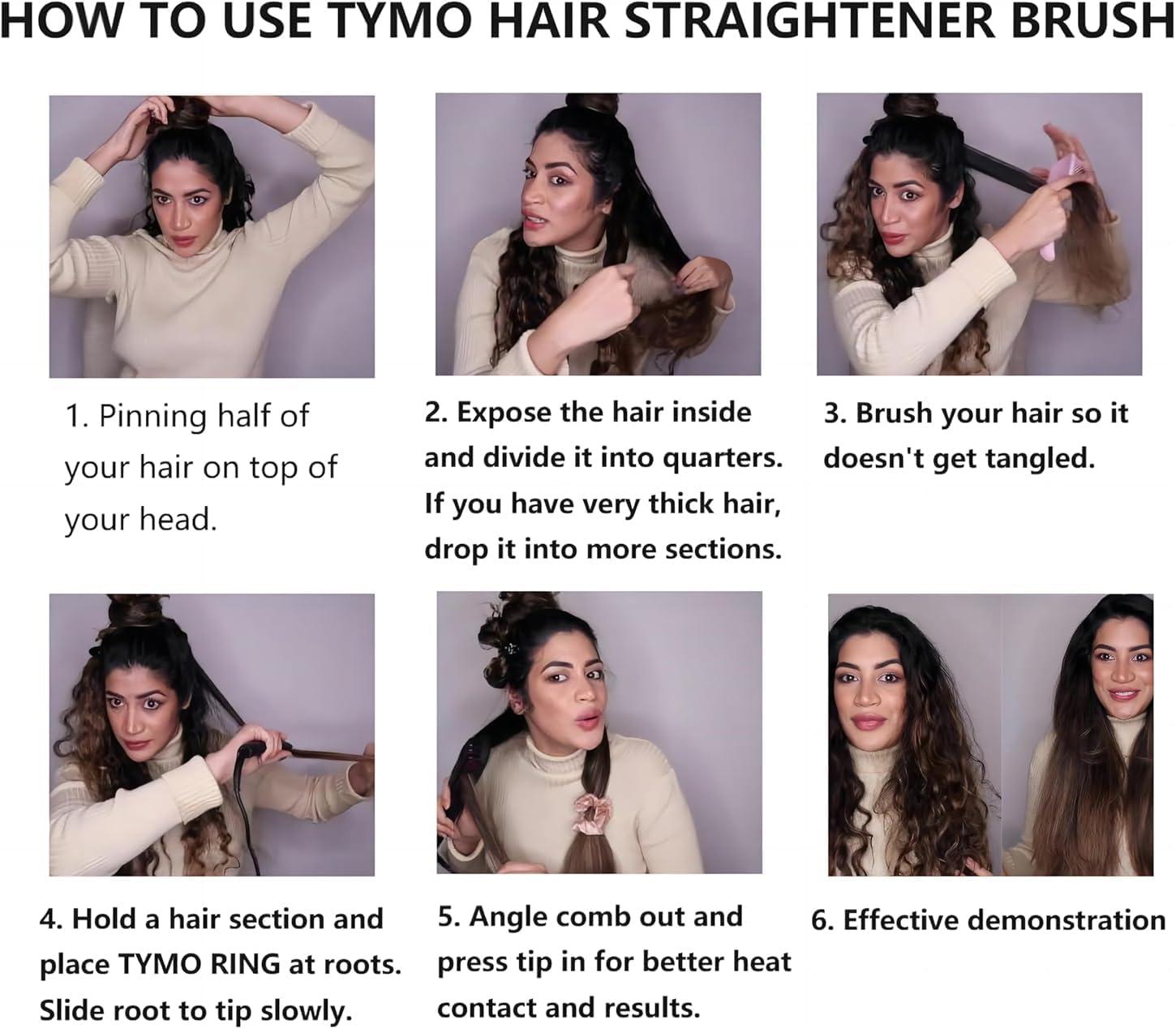 HOW TO USE TYMO HAIR STRAIGHTENER BRUSH

1. Pinning half of your hair on top of your head.

2. Expose the hair inside and divide it into quarters. If you have very thick hair, drop it into more sections.

3. Brush your hair so it doesn't get tangled.

4. Hold a hair section and place TYMO RING at roots. Slide root to tip slowly.

5. Angle comb out and press tip in for better heat contact and results.

6. Effective demonstration