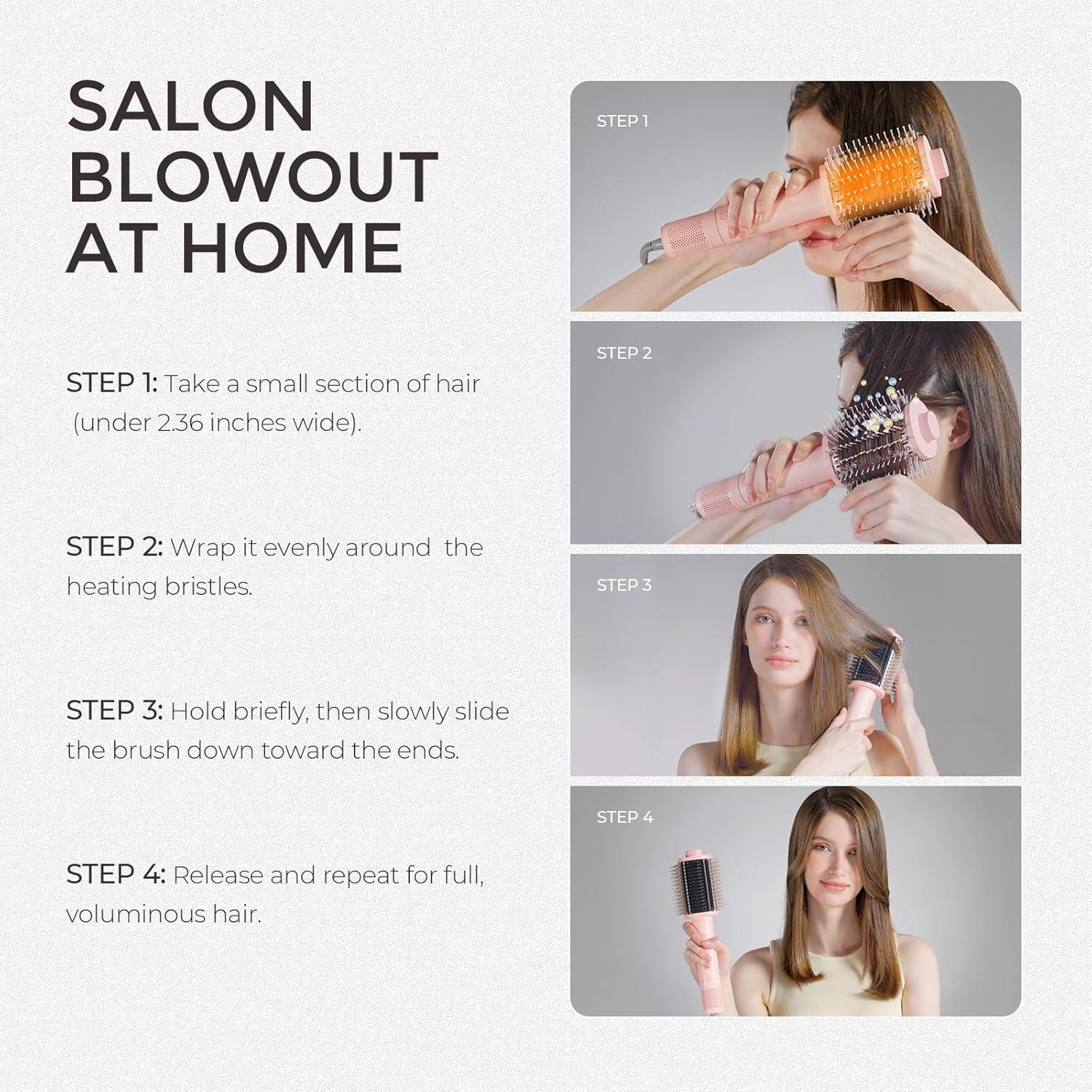 SALON BLOWOUT AT HOME

STEP 1: Take a small section of hair (under 2.36 inches wide).

STEP 2: Wrap it evenly around the heating bristles.

STEP 3: Hold briefly, then slowly slide the brush down toward the ends.

STEP 4: Release and repeat for full, voluminous hair.

STEP 1

STEP 2

STEP 3

STEP 4