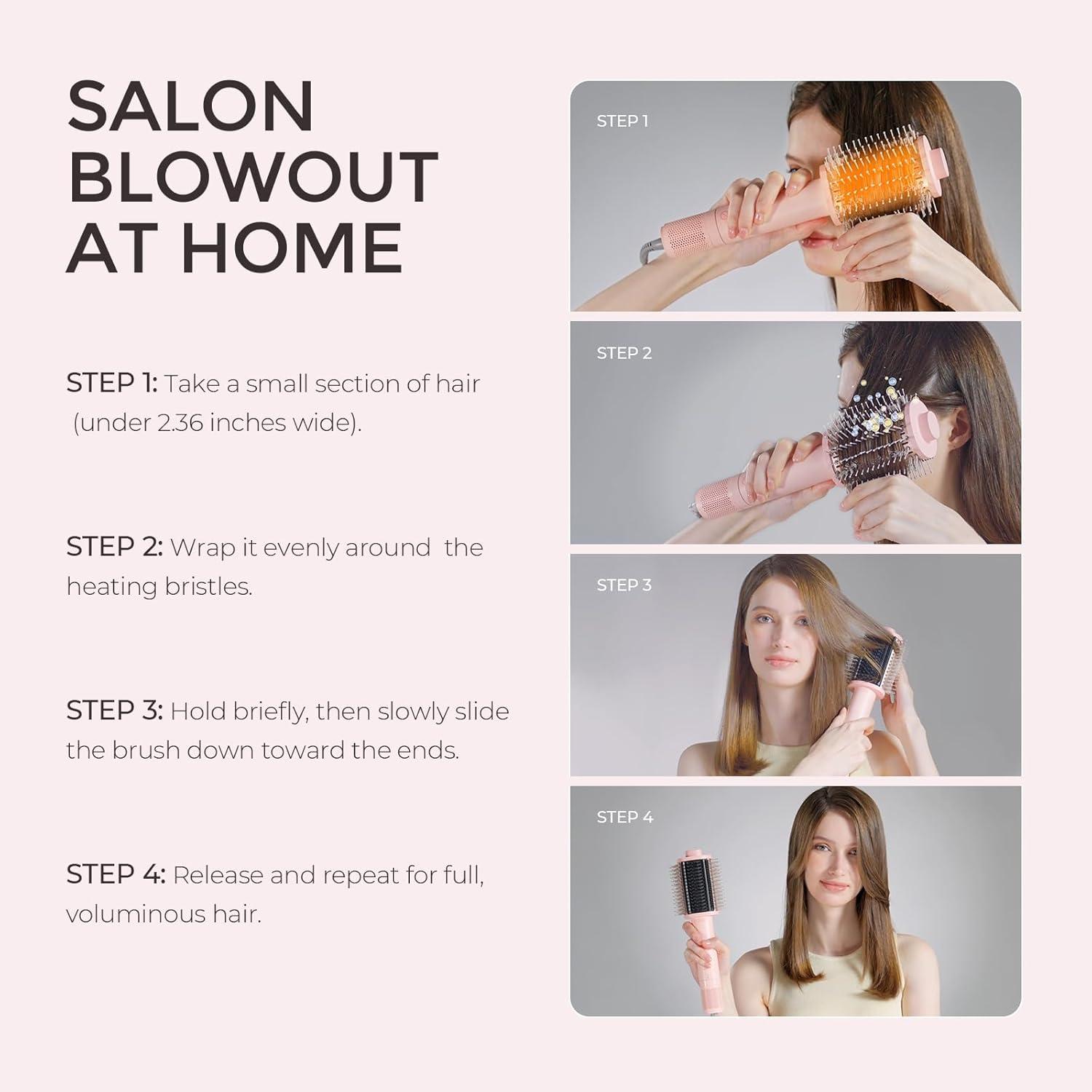 SALON BLOWOUT AT HOME

STEP 1: Take a small section of hair (under 2.36 inches wide).

STEP 2: Wrap it evenly around the heating bristles.

STEP 3: Hold briefly, then slowly slide the brush down toward the ends.

STEP 4: Release and repeat for full, voluminous hair.

STEP 1

STEP 2

STEP 3

STEP 4